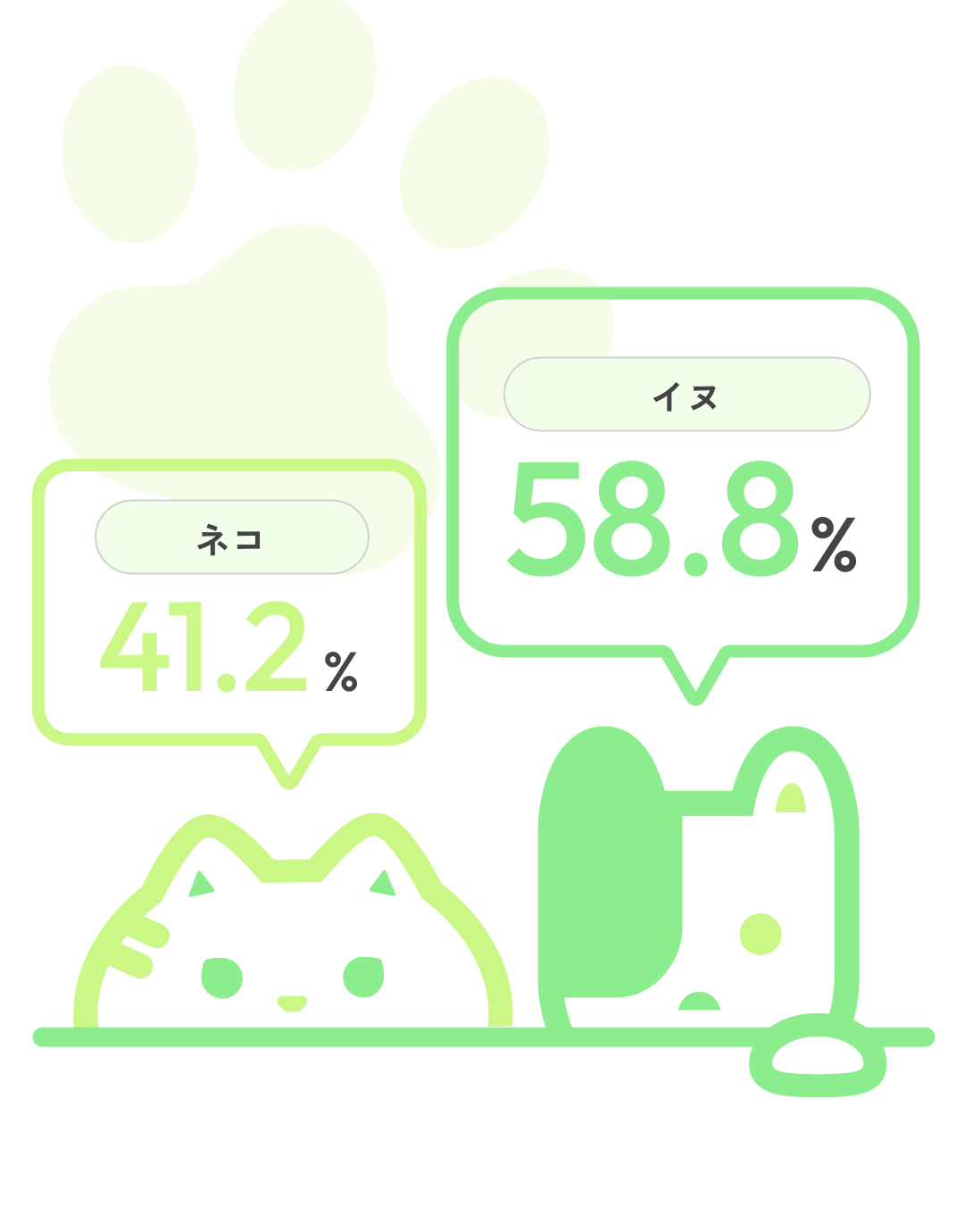 ネコ
41.2%

イヌ
58.8%