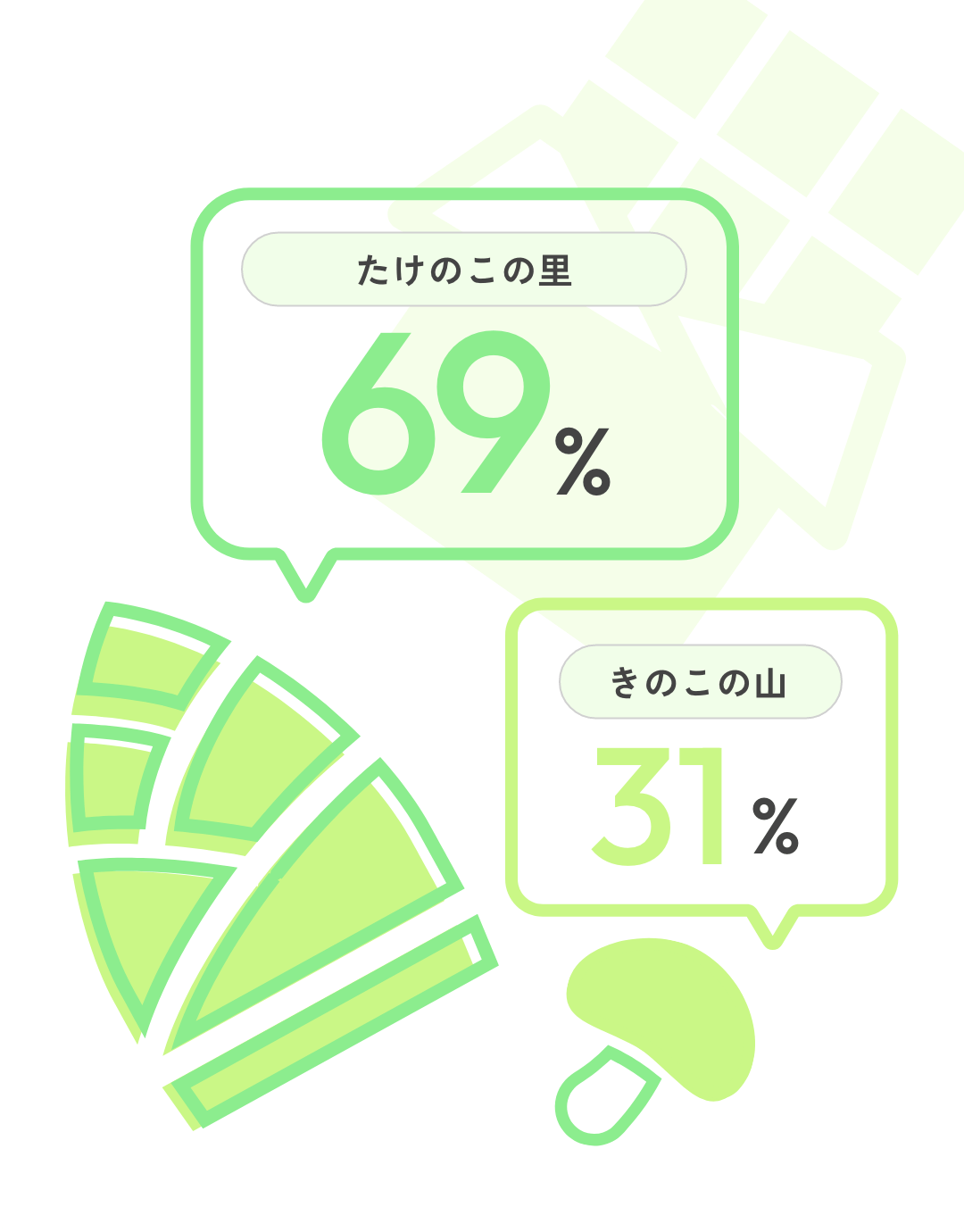 たけのこの里

69%

きのこの山

31%