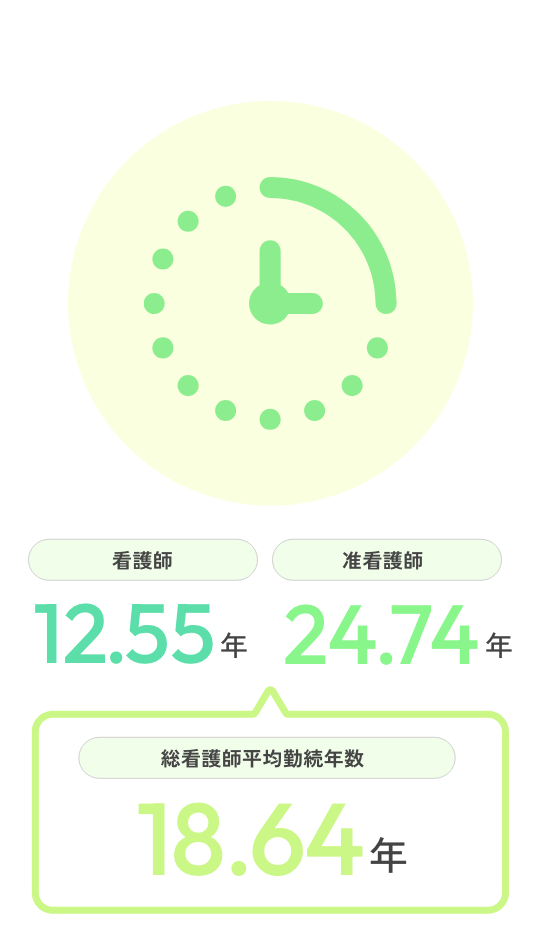 看護師

12.55年

准看護師

24.74年

総看護師平均勤続年数

18.64年