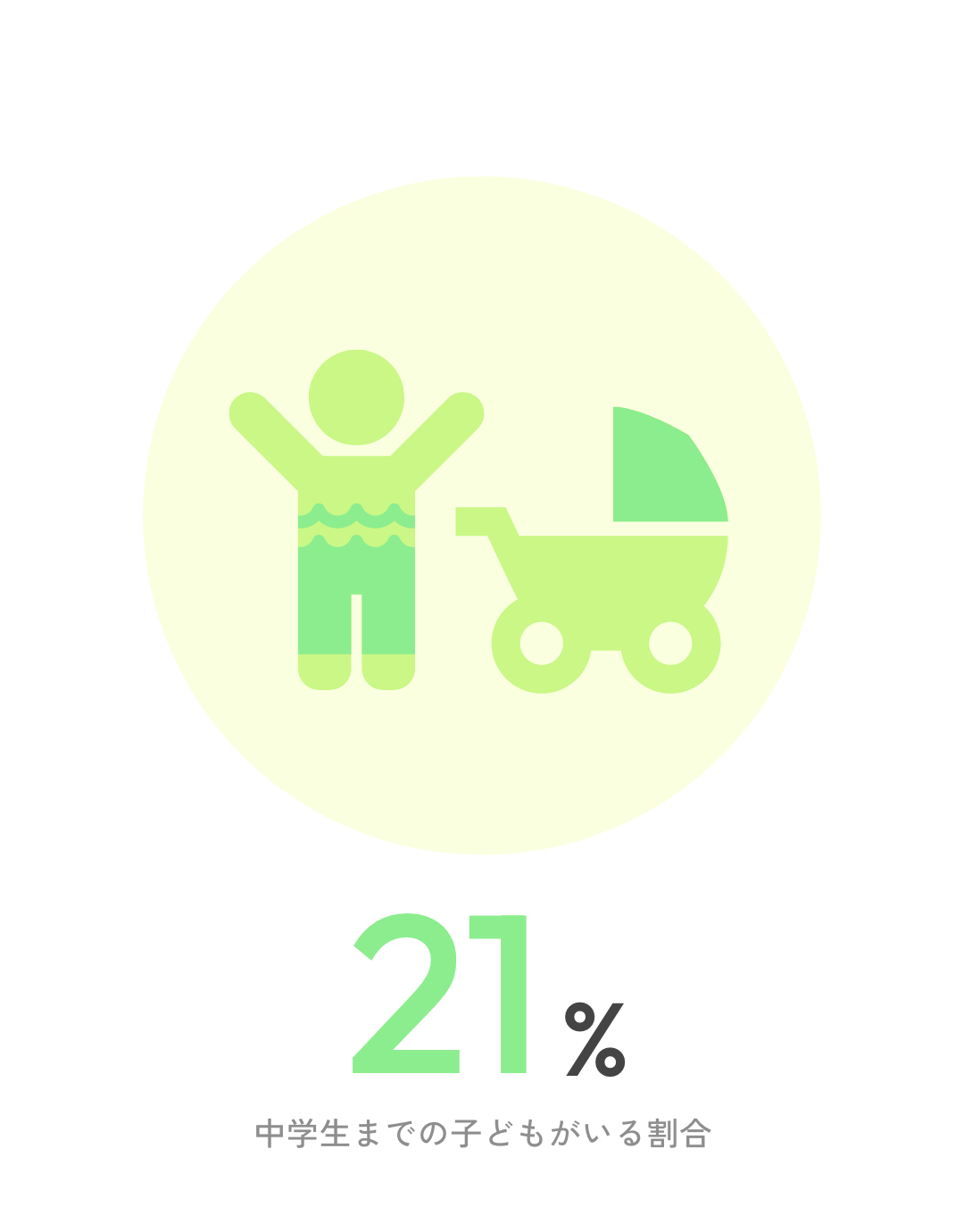 21%

中学生までの子どもがいる割合