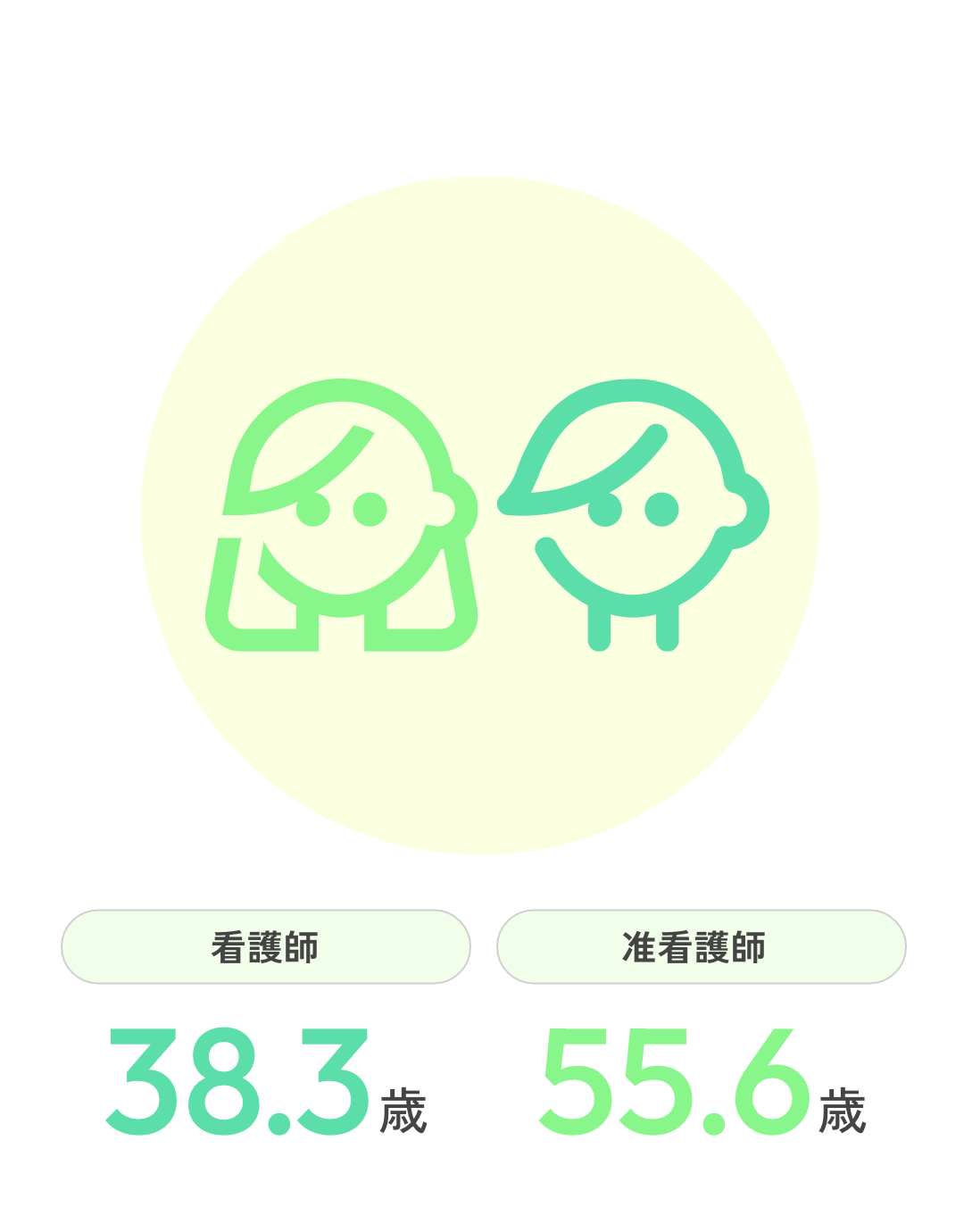 看護師

38.3歳

准看護師

55.6歳