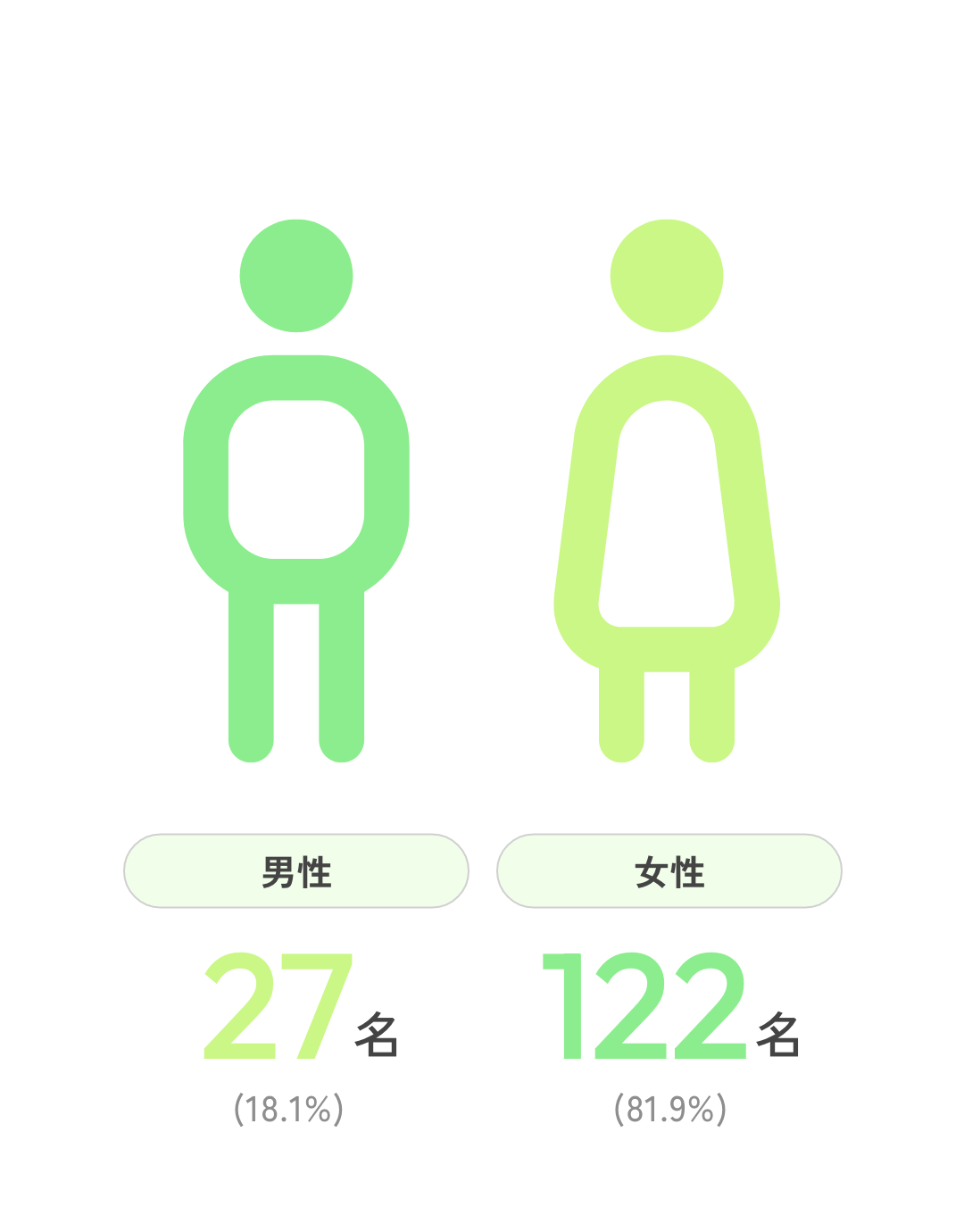 男性

27名

(18.1%)

女性

122名

(81.9%)